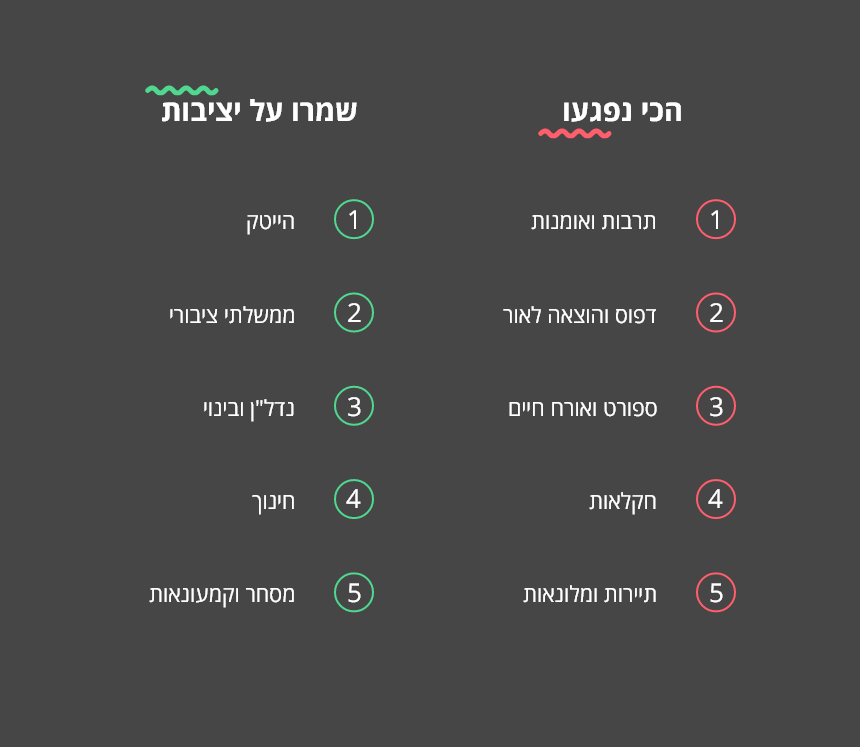 הכי נפגעו

1 תרבות ואומנות

2 דפוס והוצאה לאור

3 ספורט ואורח חיים

4 חקלאות

5 תיירות ומלונאות

שמרו על יציבות

1 הייטק

2 ממשלתי ציבורי

3 נדל"ן ובינוי

4 חינוך

5 מסחר וקמעונאות