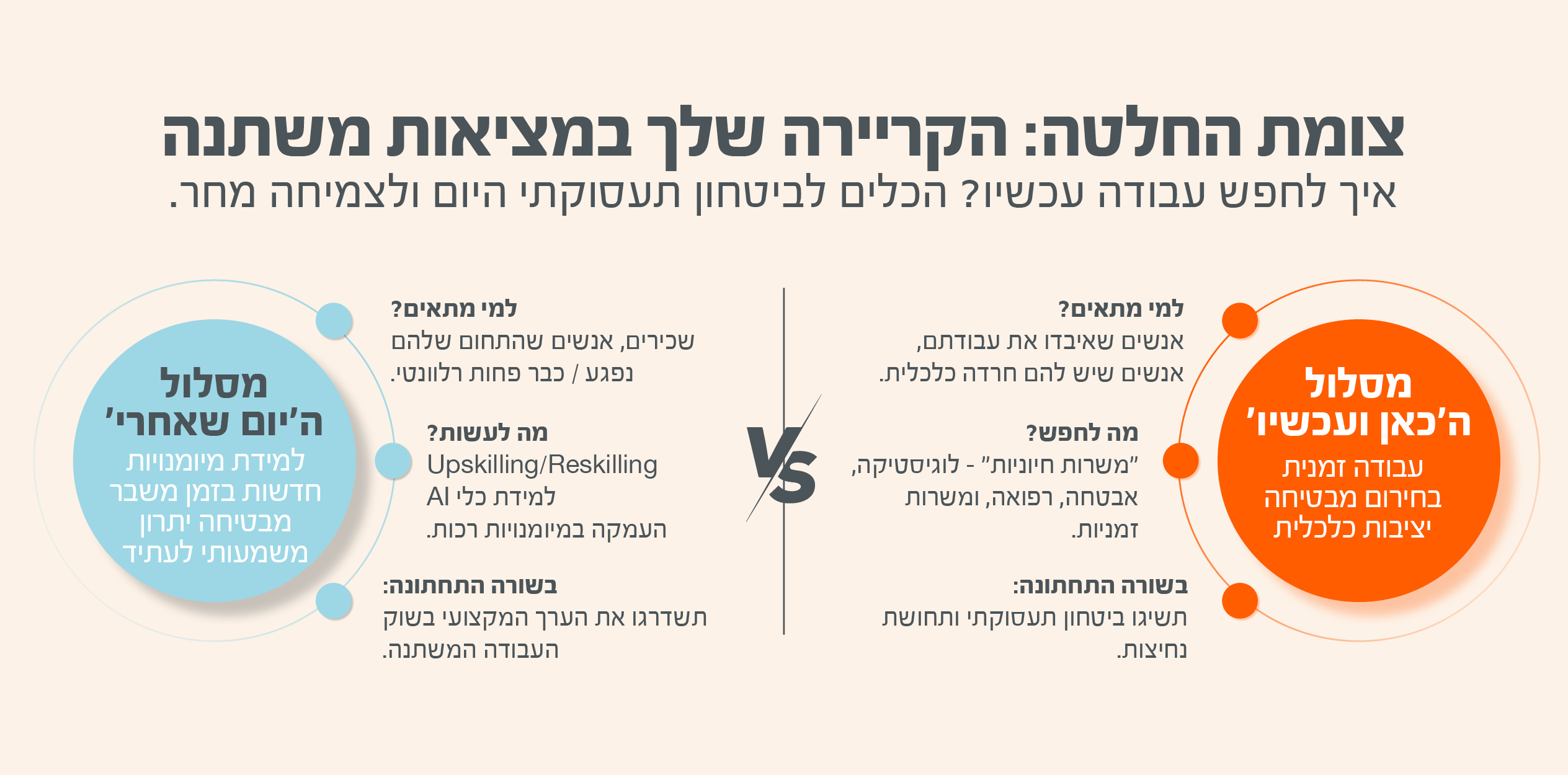 צומת החלטה: הקריירה שלך במציאות משתנה
איך לחפש עבודה עכשיו? הכלים לביטחון תעסוקתי היום ולצמיחה מחר.

מסלול ה'כאן ועכשיו'
עבודה זמנית בחירום מבטיחה יציבות כלכלית

למי מתאים?
אנשים שאיבדו את עבודתם, אנשים שיש להם חרדה כלכלית.

מה לחפש?
"משרות חיוניות" - לוגיסטיקה, אבטחה, רפואה, ומשרות זמניות.

בשורה התחתונה:
תשיגו ביטחון תעסוקתי ותחושת נחיצות.

VS

מסלול ה'יום שאחרי'
למידת מיומנויות חדשות בזמן משבר מבטיחה יתרון משמעותי לעתיד

למי מתאים?
שכירים, אנשים שהתחום שלהם נפגע / כבר פחות רלוונטי.

מה לעשות?
Upskilling/Reskilling
למידת כלי AI
העמקה במיומנויות רכות.

בשורה התחתונה:
תשדרגו את הערך המקצועי בשוק העבודה המשתנה.